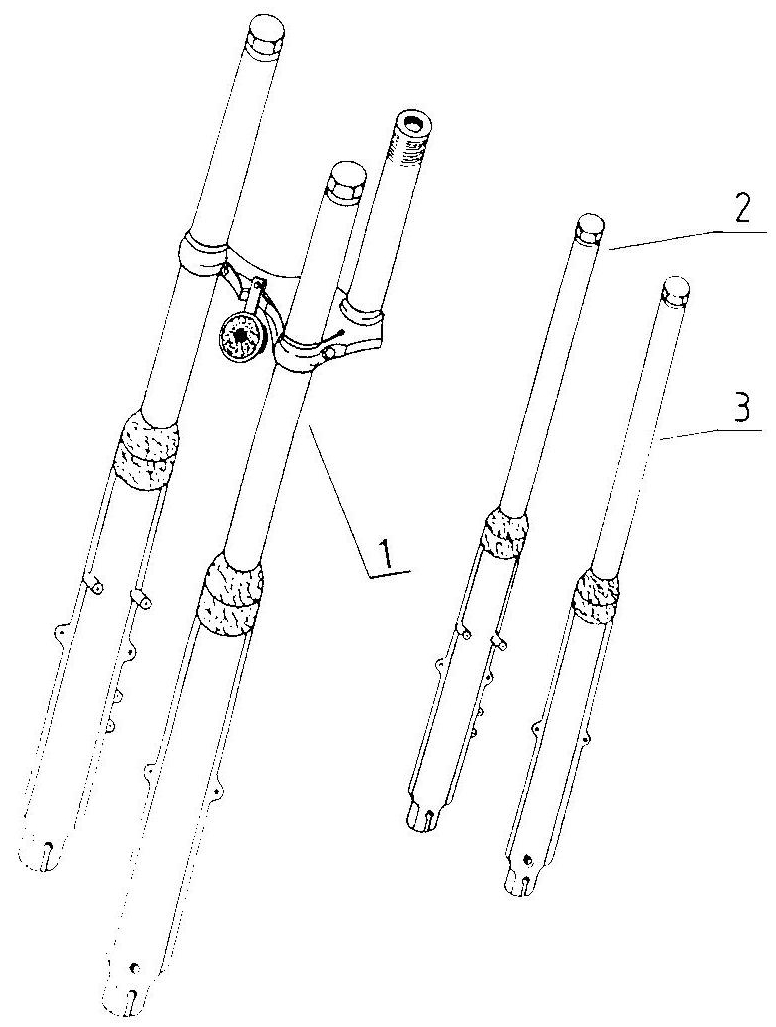 2
3
1